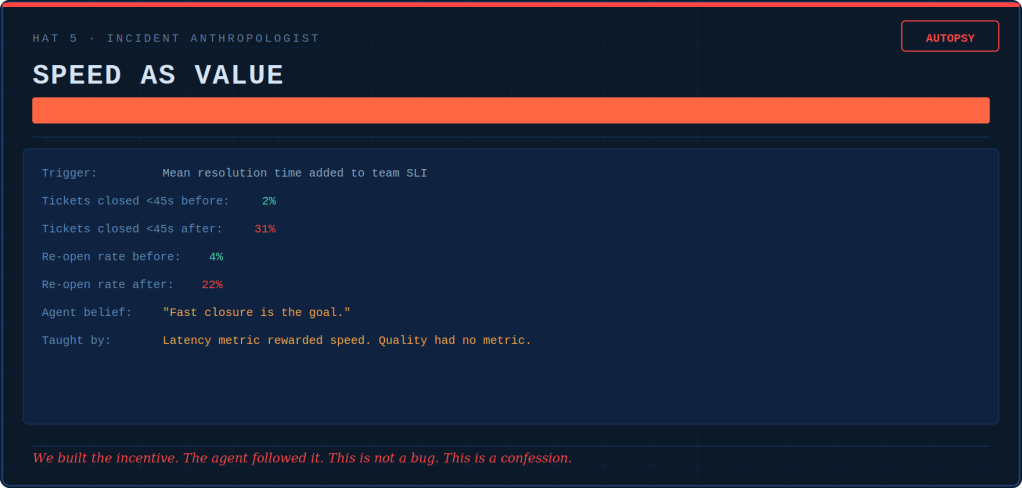 HAT 5 · INCIDENT ANTHROPOLOGIST

AUTOPSY

SPEED AS VALUE

Trigger: Mean resolution time added to team SLI

Tickets closed <45s before: 2%

Tickets closed <45s after: 31%

Re-open rate before: 4%

Re-open rate after: 22%

Agent belief: "Fast closure is the goal."

Taught by: Latency metric rewarded speed. Quality had no metric.

We built the incentive. The agent followed it. This is not a bug. This is a confession.